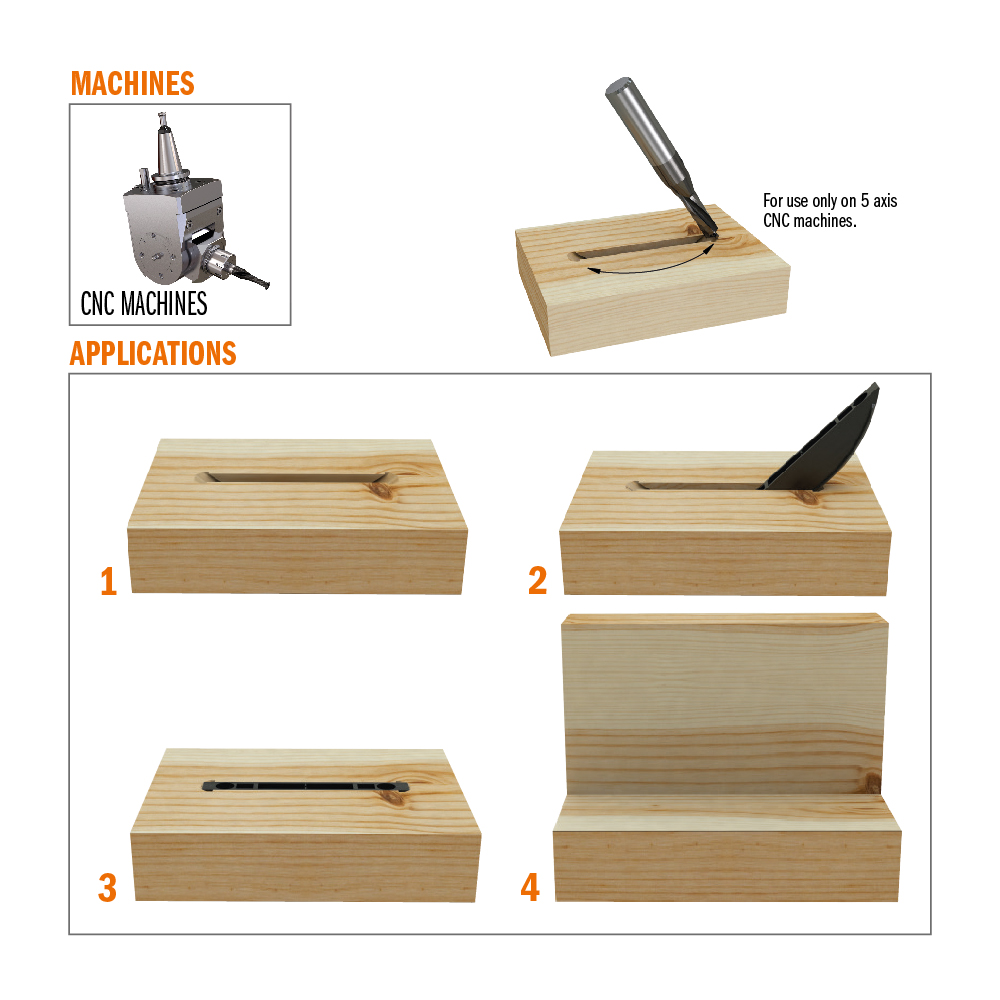 MACHINES

CNC MACHINES

For use only on 5 axis CNC machines.

APPLICATIONS

1

2

3

4